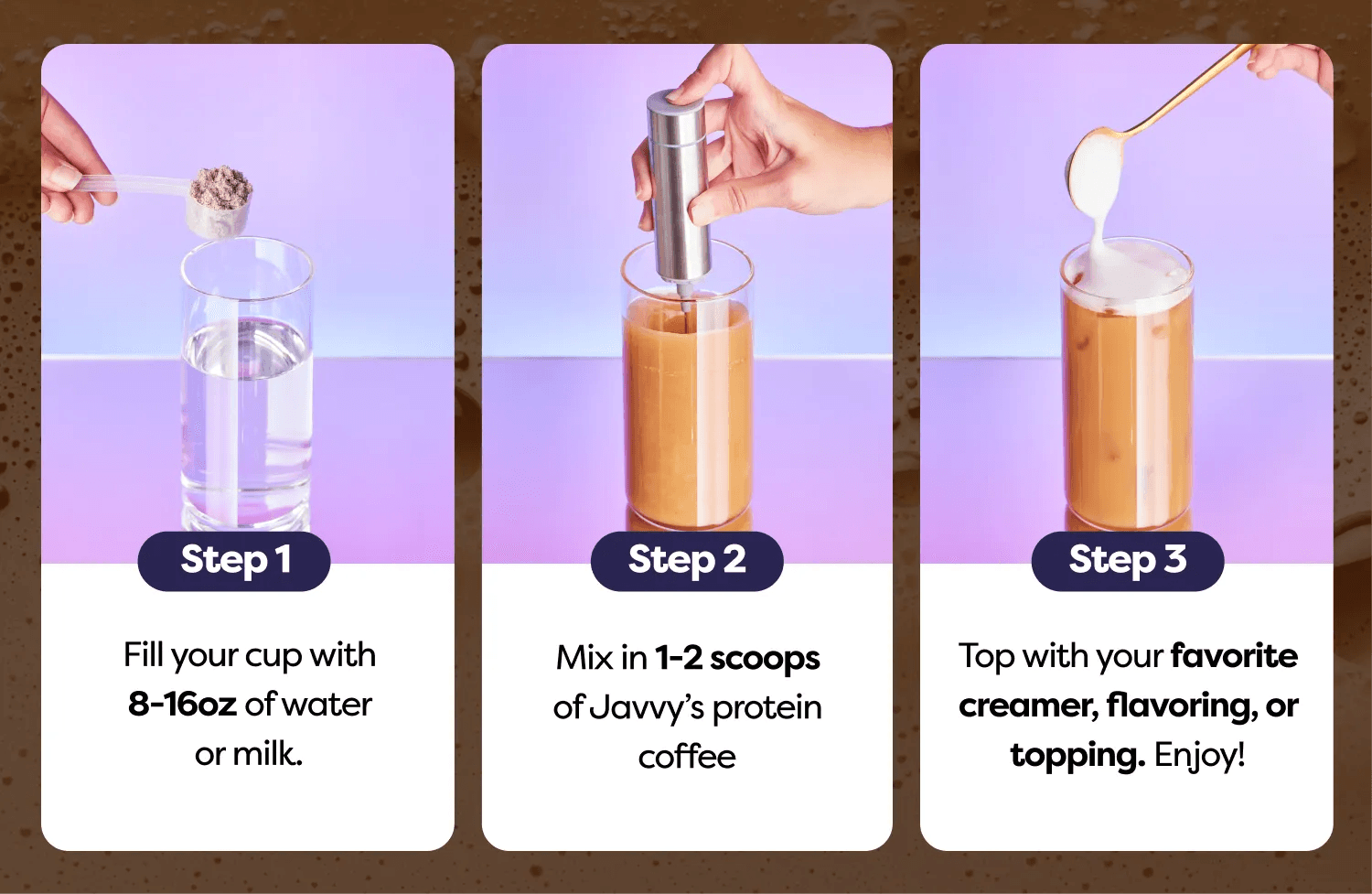 Step 1

Fill your cup with 8-16oz of water or milk.

Step 2

Mix in 1-2 scoops of Javvy's protein coffee

Step 3

Top with your favorite creamer, flavoring, or topping. Enjoy!